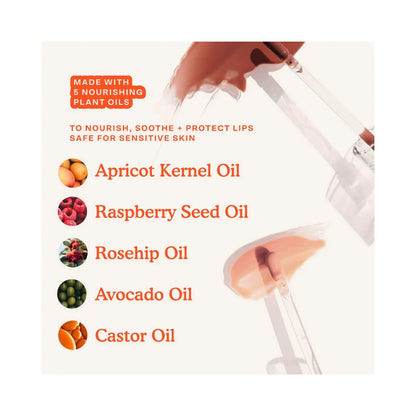 MADE WITH
5 NOURISHING
PLANT OILS

TO NOURISH, SOOTHE + PROTECT LIPS
SAFE FOR SENSITIVE SKIN

Apricot Kernel Oil

Raspberry Seed Oil

Rosehip Oil

Avocado Oil

Castor Oil