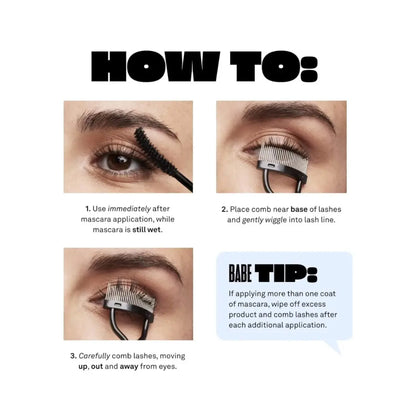 HOW TO:

1. Use immediately after mascara application, while mascara is still wet.

2. Place comb near base of lashes and gently wiggle into lash line.

3. Carefully comb lashes, moving up, out and away from eyes.

BABE TIP:

If applying more than one coat of mascara, wipe off excess product and comb lashes after each additional application.