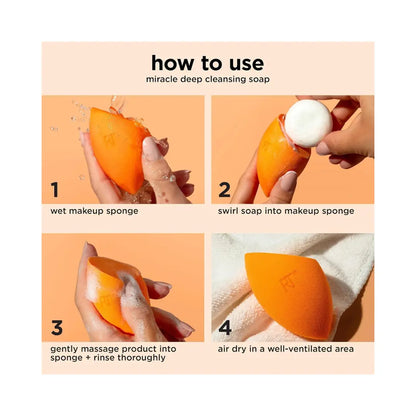 how to use
miracle deep cleansing soap

1
wet makeup sponge

2
swirl soap into makeup sponge

3
gently massage product into sponge + rinse thoroughly

4
air dry in a well-ventilated area