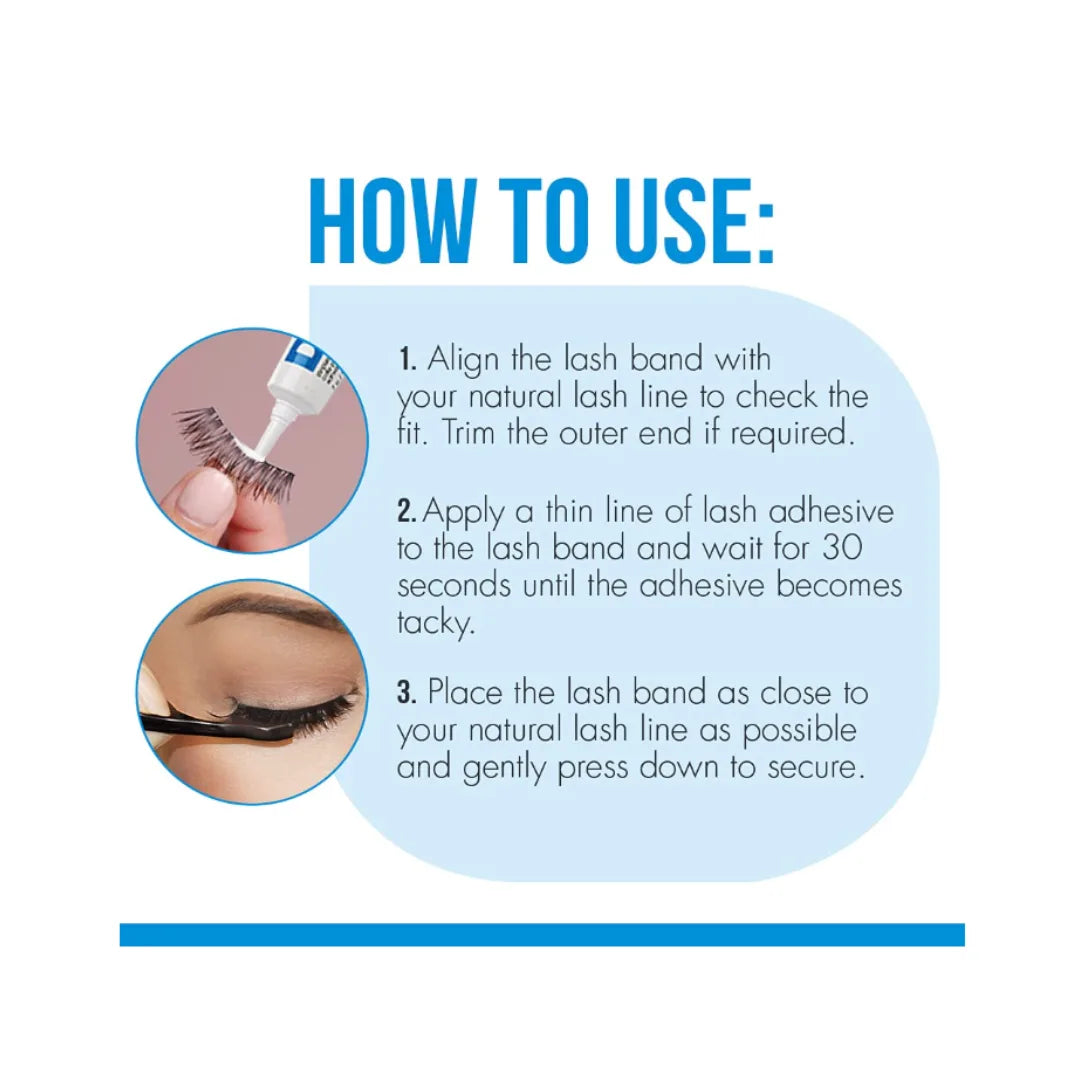 HOW TO USE:

1. Align the lash band with your natural lash line to check the fit. Trim the outer end if required.

2. Apply a thin line of lash adhesive to the lash band and wait for 30 seconds until the adhesive becomes tacky.

3. Place the lash band as close to your natural lash line as possible and gently press down to secure.