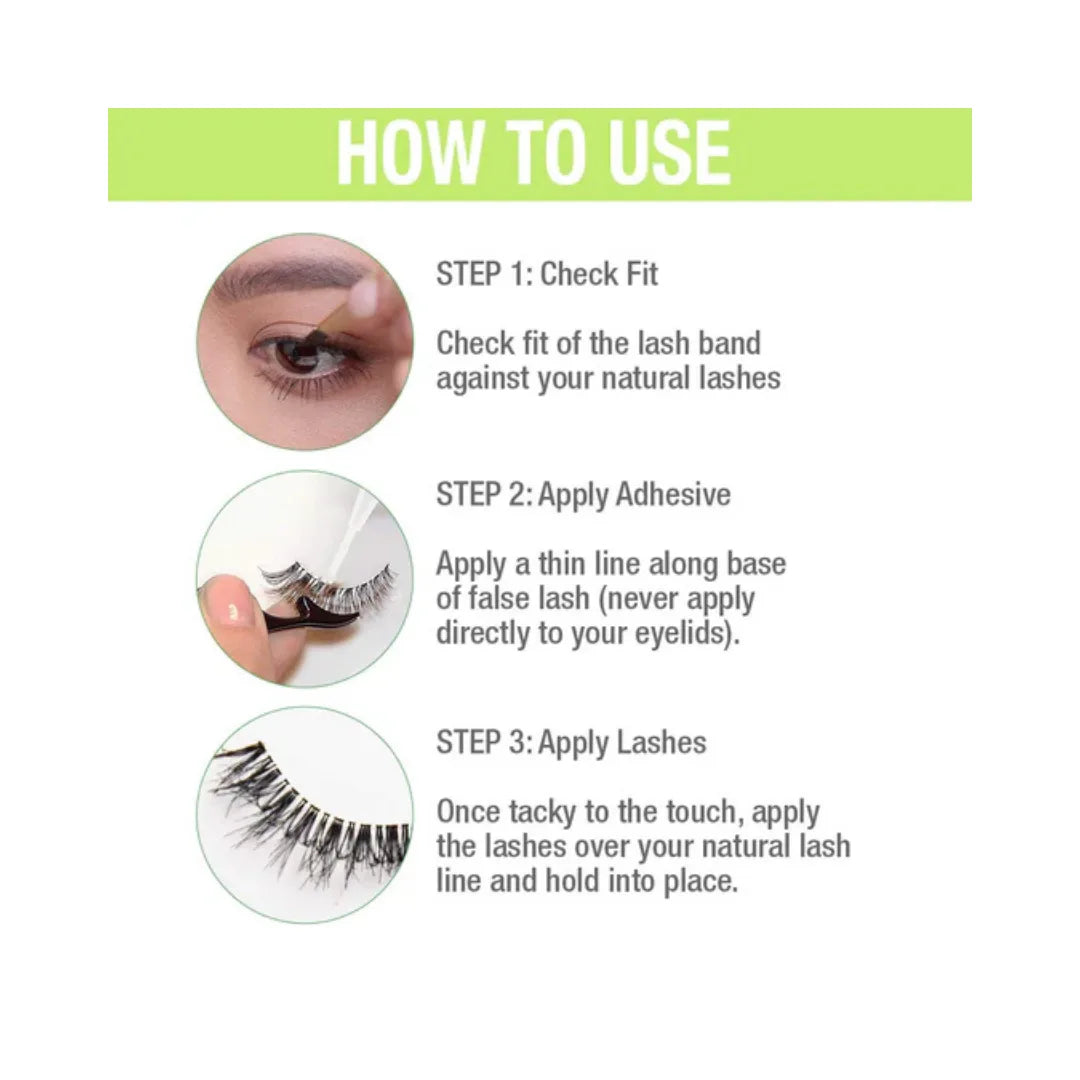 HOW TO USE

STEP 1: Check Fit

Check fit of the lash band against your natural lashes

STEP 2: Apply Adhesive

Apply a thin line along base of false lash (never apply directly to your eyelids).

STEP 3: Apply Lashes

Once tacky to the touch, apply the lashes over your natural lash line and hold into place.