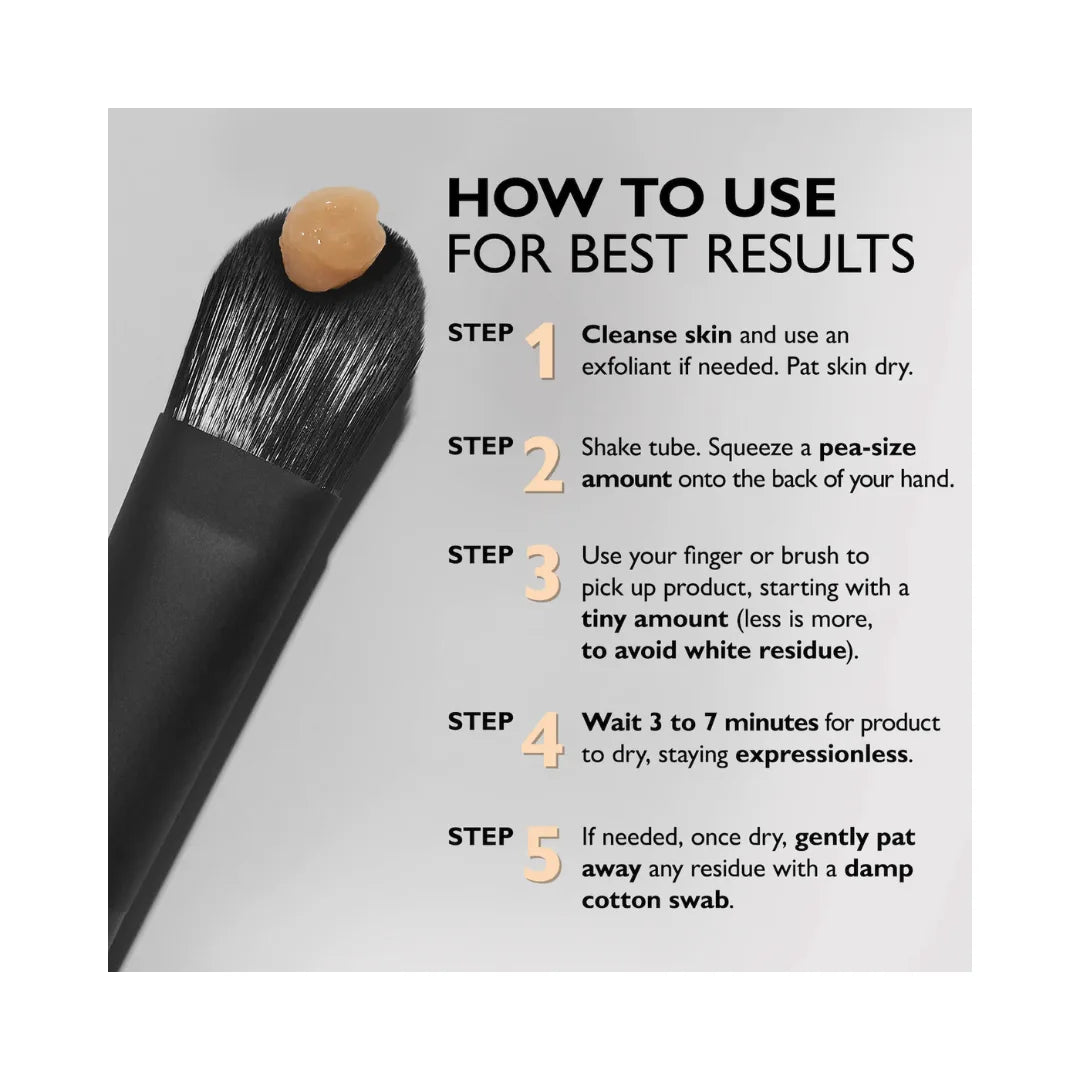 HOW TO USE
FOR BEST RESULTS

STEP 1 Cleanse skin and use an exfoliant if needed. Pat skin dry.

STEP 2 Shake tube. Squeeze a pea-size amount onto the back of your hand.

STEP 3 Use your finger or brush to pick up product, starting with a tiny amount (less is more, to avoid white residue).

STEP 4 Wait 3 to 7 minutes for product to dry, staying expressionless.

STEP 5 If needed, once dry, gently pat away any residue with a damp cotton swab.