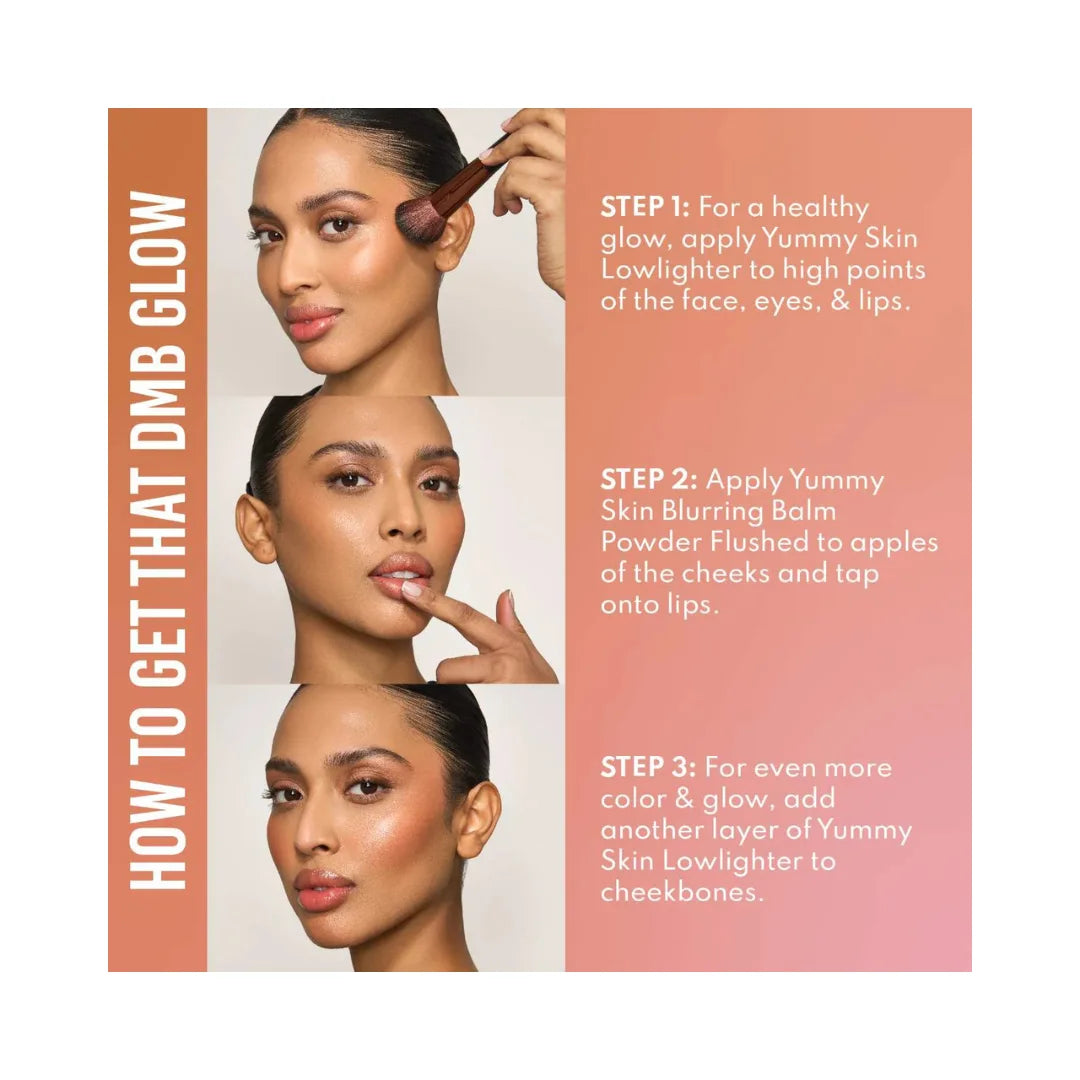 HOW TO GET THAT DMB GLOW

STEP 1: For a healthy glow, apply Yummy Skin Lowlighter to high points of the face, eyes, & lips.

STEP 2: Apply Yummy Skin Blurring Balm Powder Flushed to apples of the cheeks and tap onto lips.

STEP 3: For even more color & glow, add another layer of Yummy Skin Lowlighter to cheekbones.