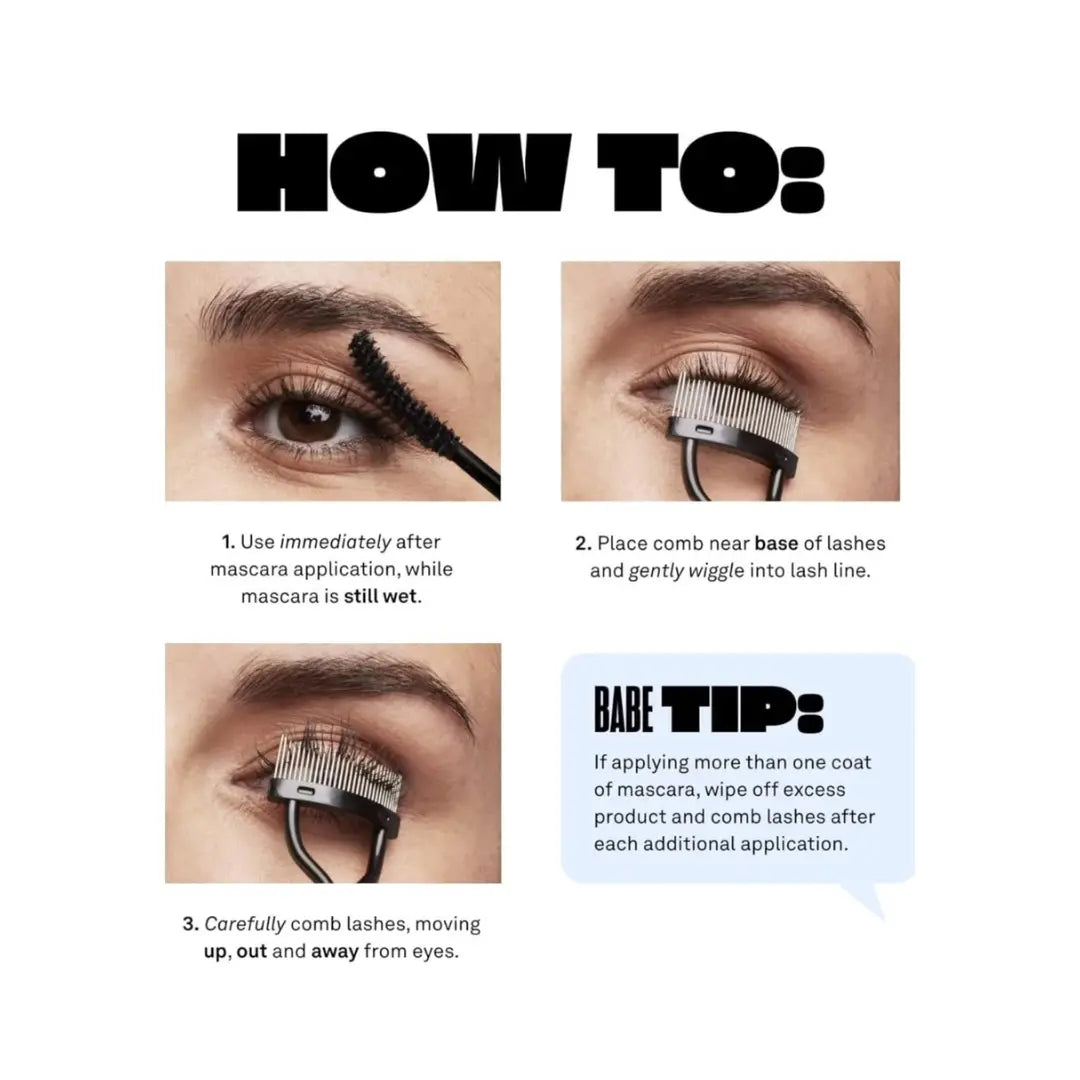 HOW TO:

1. Use immediately after mascara application, while mascara is still wet.

2. Place comb near base of lashes and gently wiggle into lash line.

3. Carefully comb lashes, moving up, out and away from eyes.

BABE TIP:

If applying more than one coat of mascara, wipe off excess product and comb lashes after each additional application.